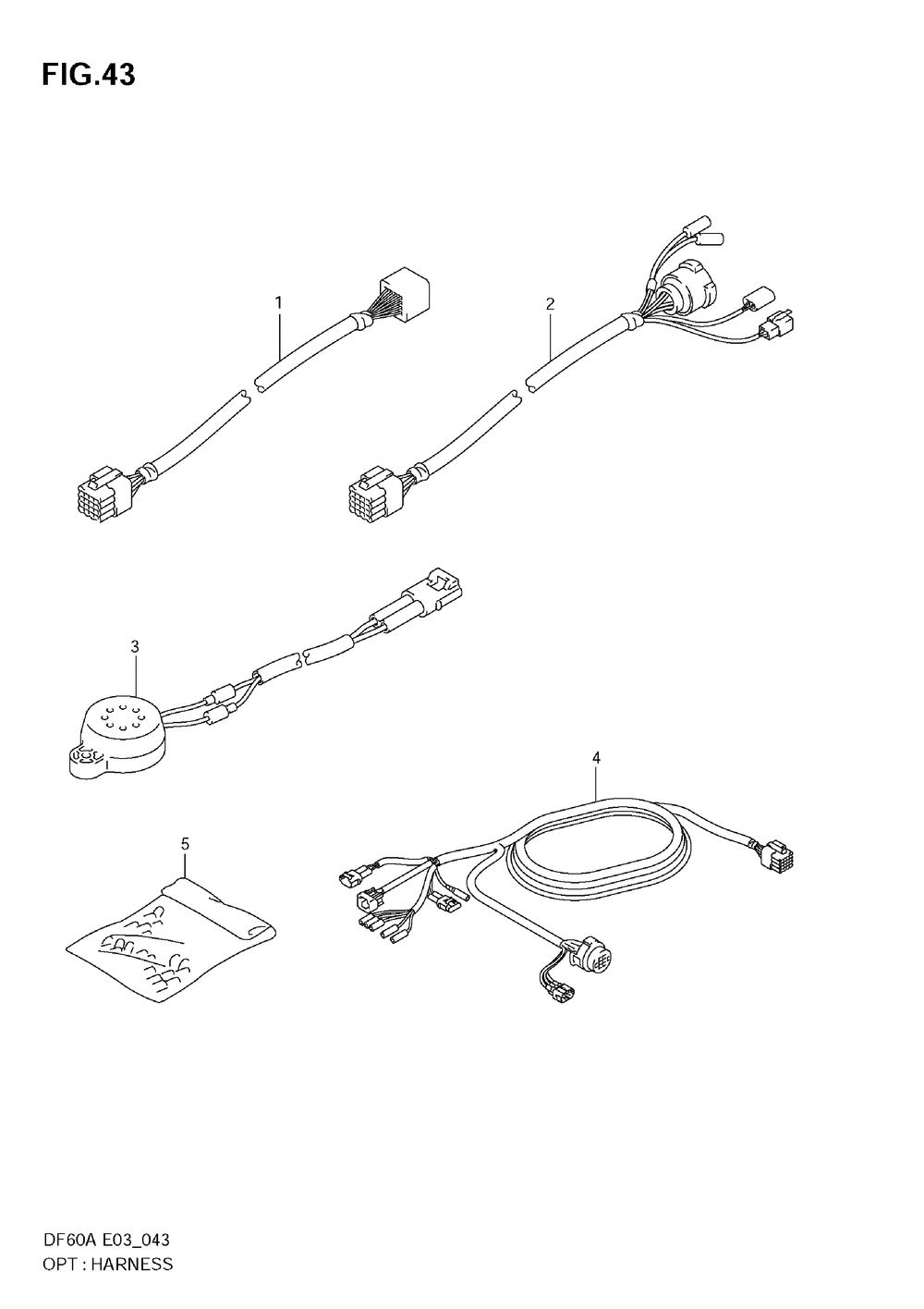 FIG.43

1

2

3

4

5

DF60A E03_043
OPT : HARNESS